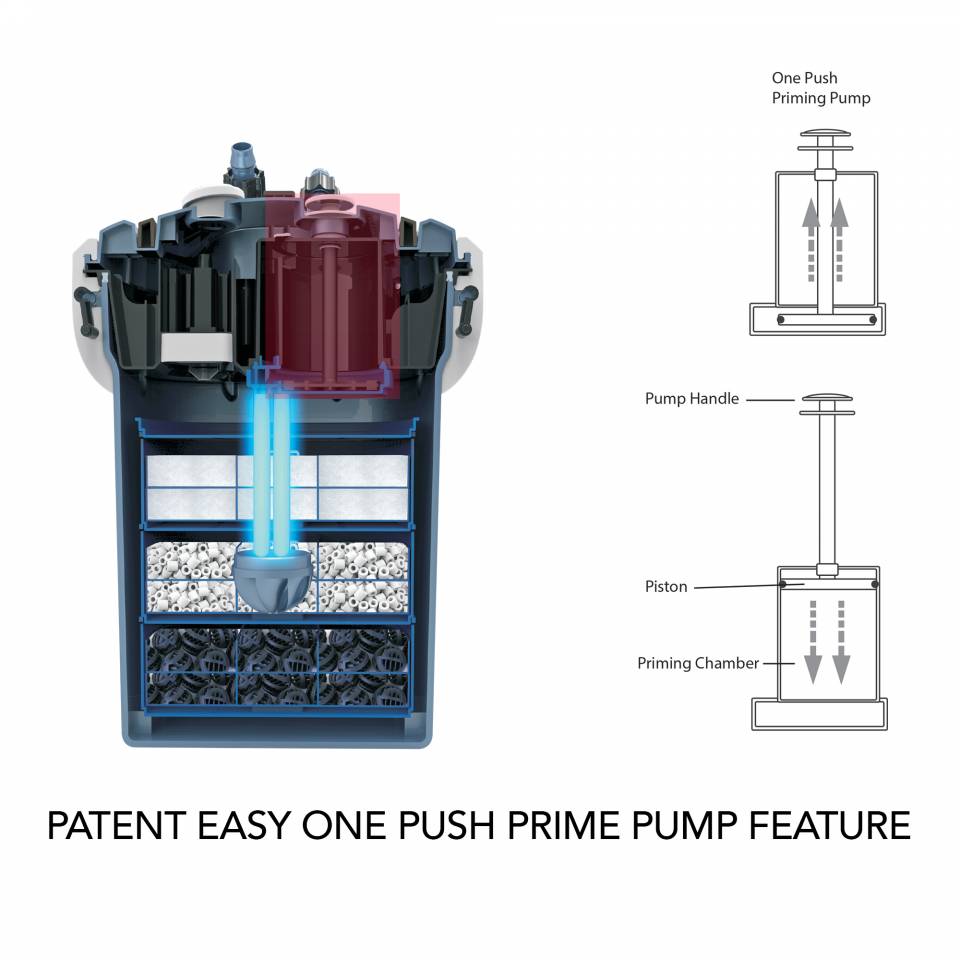 One Push
Priming Pump

Pump Handle

Piston

Priming Chamber

PATENT EASY ONE PUSH PRIME PUMP FEATURE